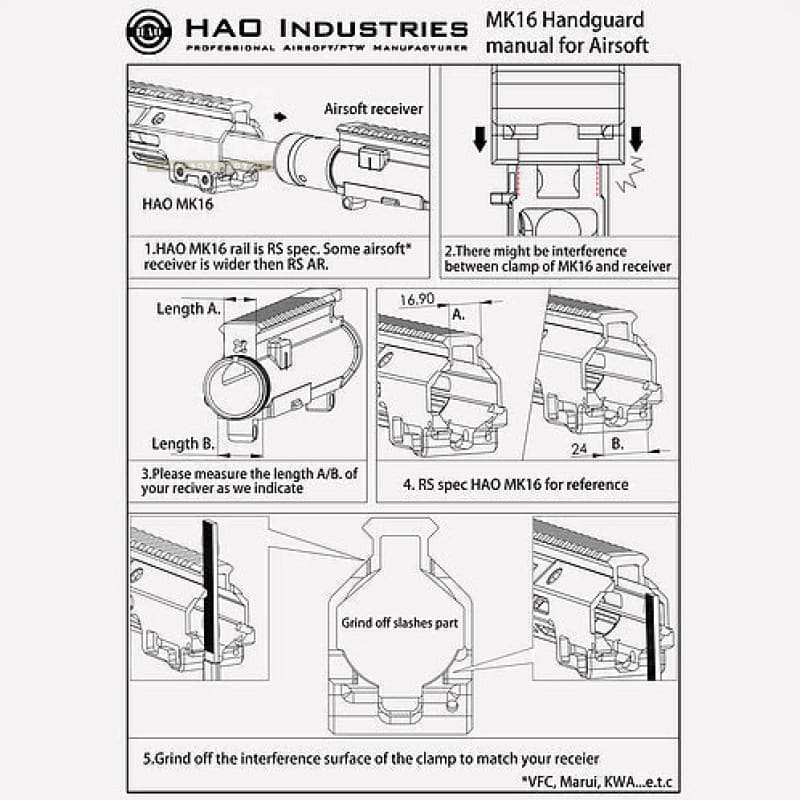 HAO INDUSTRIES
PROFESSIONAL AIRSOFT/PTW MANUFACTURER

MK16 Handguard manual for Airsoft

Airsoft receiver

HAO MK16

1.HAO MK16 rail is RS spec. Some airsoft* receiver is wider then RS AR.

2.There might be interference between clamp of MK16 and receiver

Length A.

Length B.

3.Please measure the length A/B. of your reciver as we indicate

16.90

A.

24

B.

4. RS spec HAO MK16 for reference

Grind off slashes part

5.Grind off the interference surface of the clamp to match your receier

*VFC, Marui, KWA...e.t.c